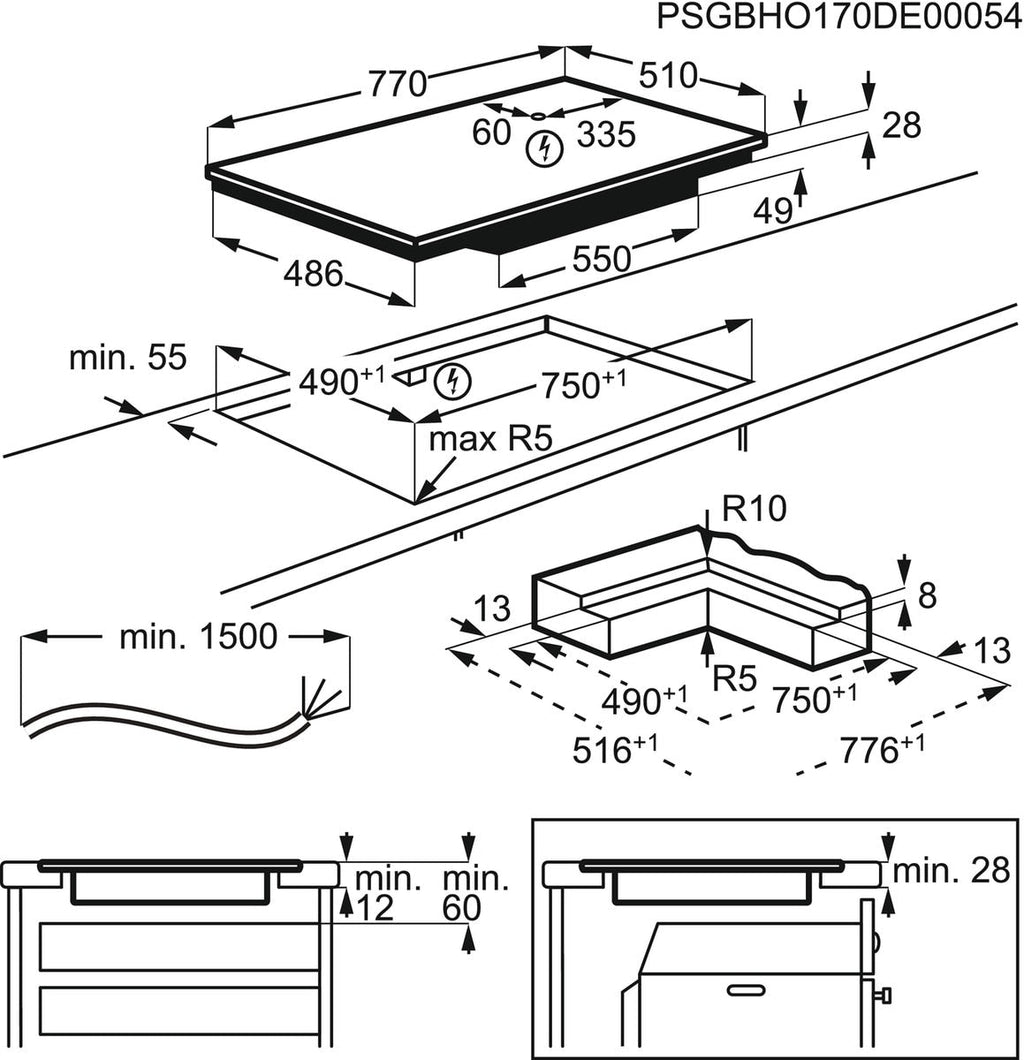 PSGBHO170DE00054

770
510
60
335
28
49
486
550

min. 55
$490^{+1}$
$750^{+1}$
max R5

R10
8
13
13
R5
$490^{+1}$
$750^{+1}$
$516^{+1}$
$776^{+1}$

min. 1500

min. 12
min. 60

min. 28