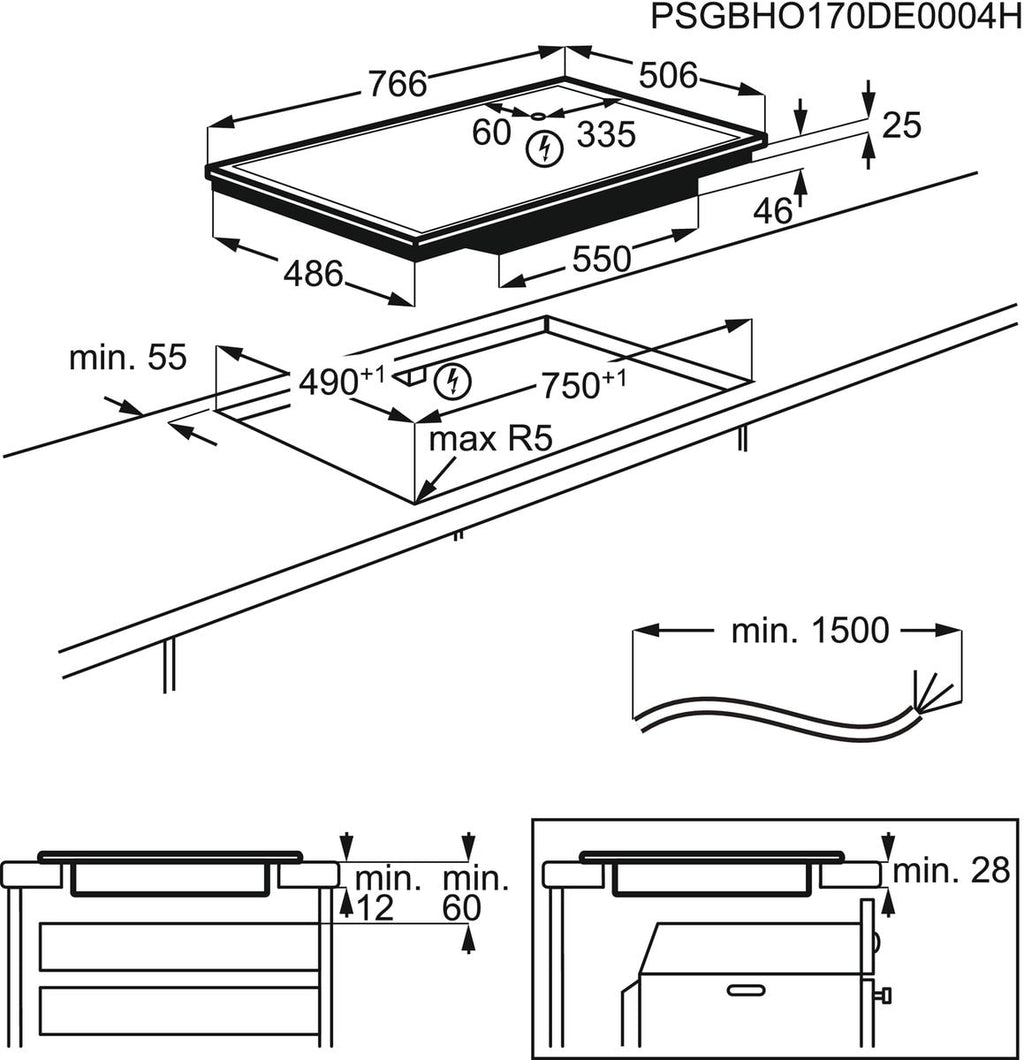 PSGBHO170DE0004H

766
506
60
335
25
46
486
550

min. 55
$490^{+1}$
$750^{+1}$
max R5

min. 1500

min.
12
min.
60

min. 28