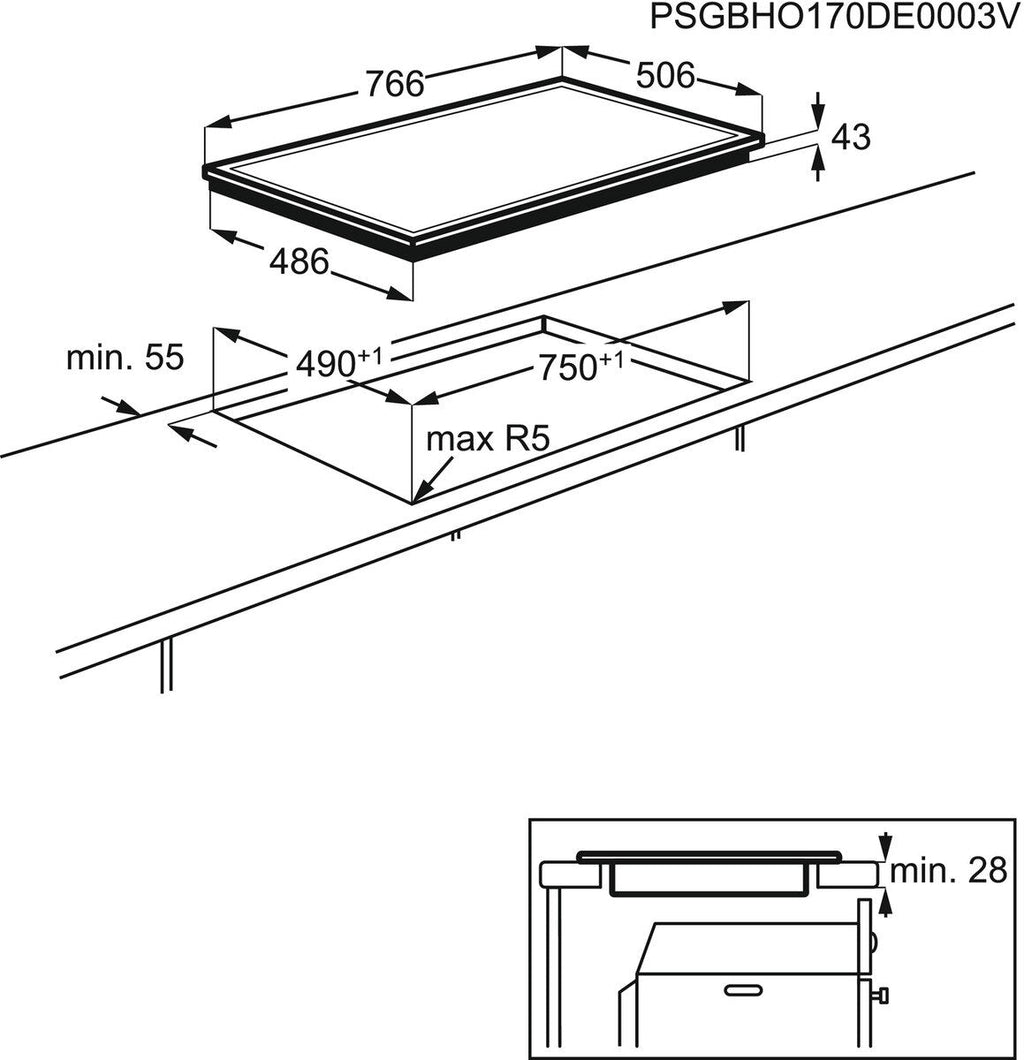 PSGBHO170DE0003V

766

506

43

486

min. 55

$490^{+1}$

$750^{+1}$

max R5

min. 28