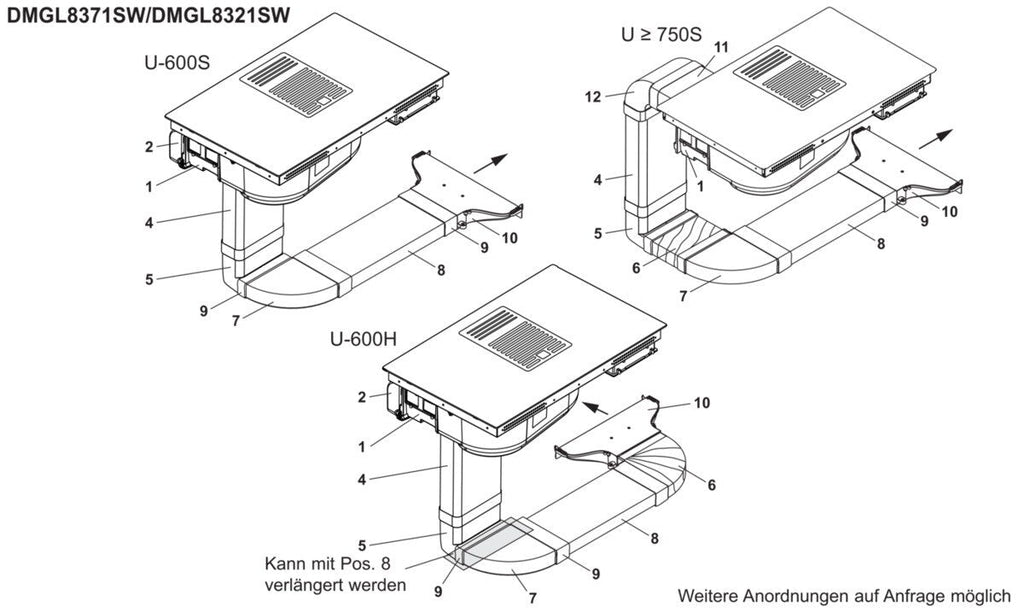 DMGL8371SW/DMGL8321SW

U-600S

2
1
4
5
9
7
8
9
10

U ≥ 750S

11
12
4
1
5
6
7
8
9
10

U-600H

2
1
4
5
Kann mit Pos. 8 verlängert werden
9
7
9
8
6
10

Weitere Anordnungen auf Anfrage möglich