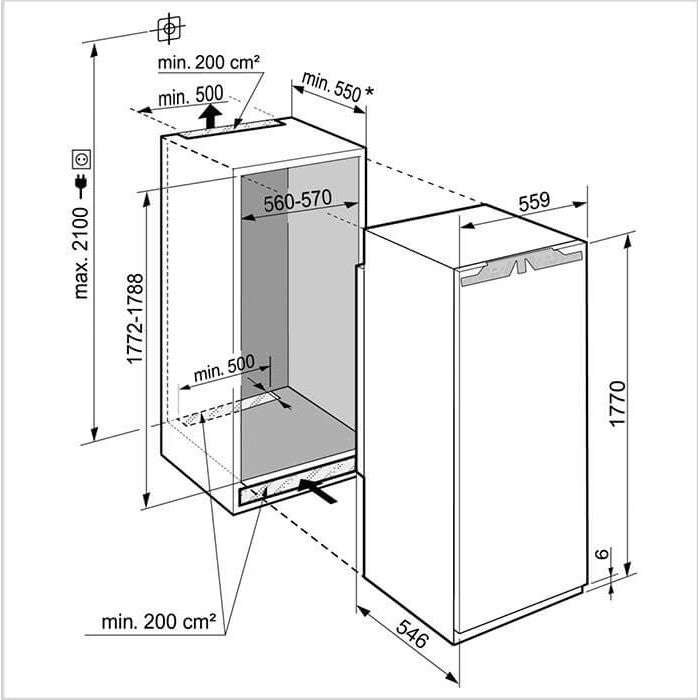 min. 200 cm²
min. 500
min. 550 *
max. 2100
560-570
559
1772-1788
min. 500
1770
6
min. 200 cm²
546