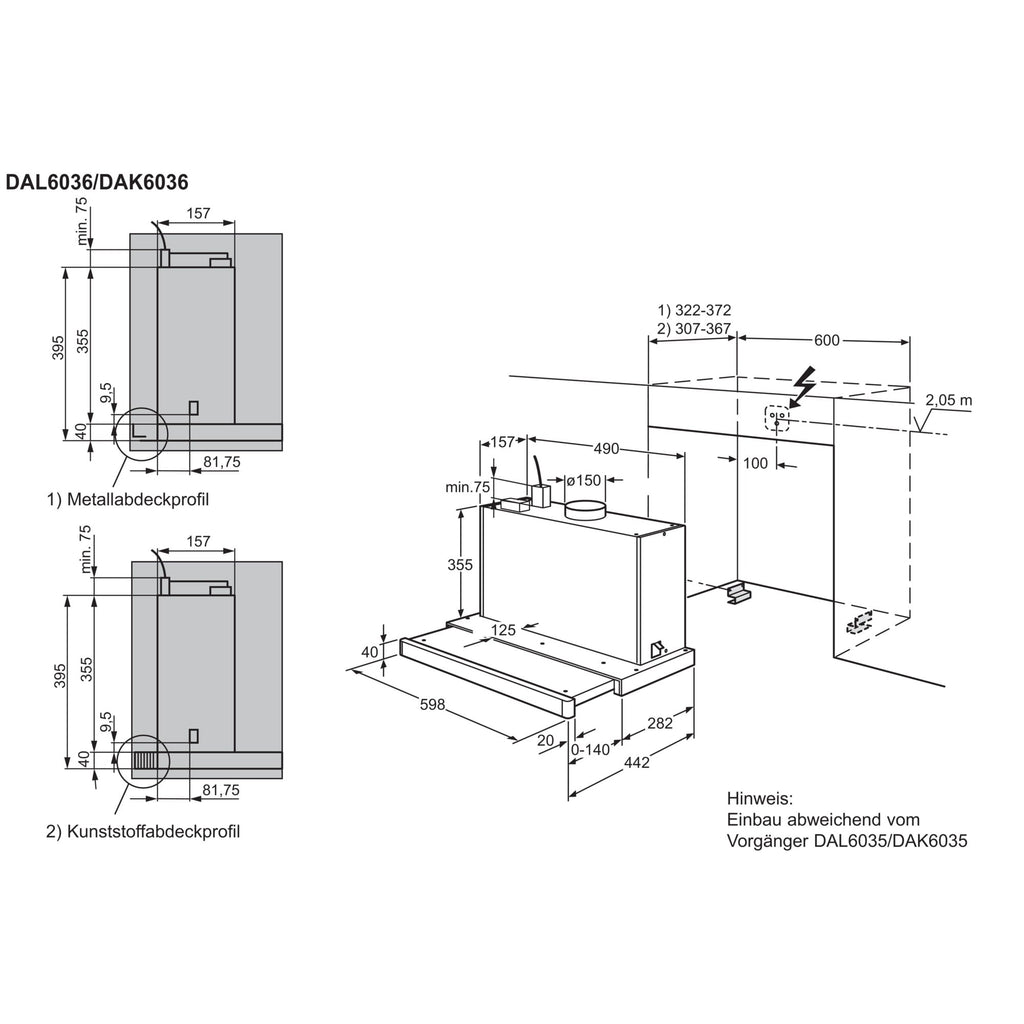 DAL6036/DAK6036

min. 75
157
395
355
9,5
40
81,75

1) Metallabdeckprofil

min. 75
157
395
355
9,5
40
81,75

2) Kunststoffabdeckprofil

1) 322-372
2) 307-367
600
2,05 m
100
157
490
min.75
ø150
355
125
40
598
20
0-140
282
442

Hinweis:
Einbau abweichend vom
Vorgänger DAL6035/DAK6035