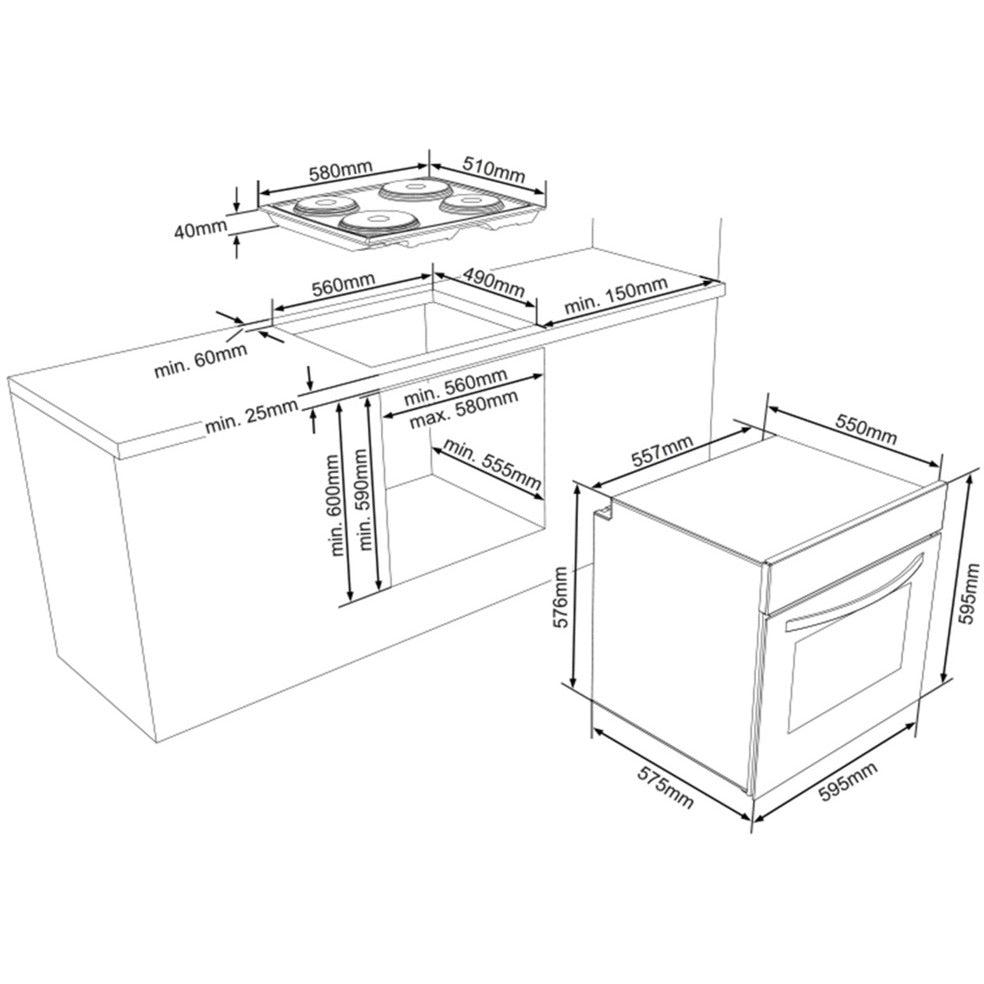 580mm
510mm
40mm
560mm
490mm
min. 150mm
min. 60mm
min. 25mm
min. 560mm
max. 580mm
min. 555mm
min. 600mm
min. 590mm
557mm
550mm
576mm
595mm
575mm
595mm