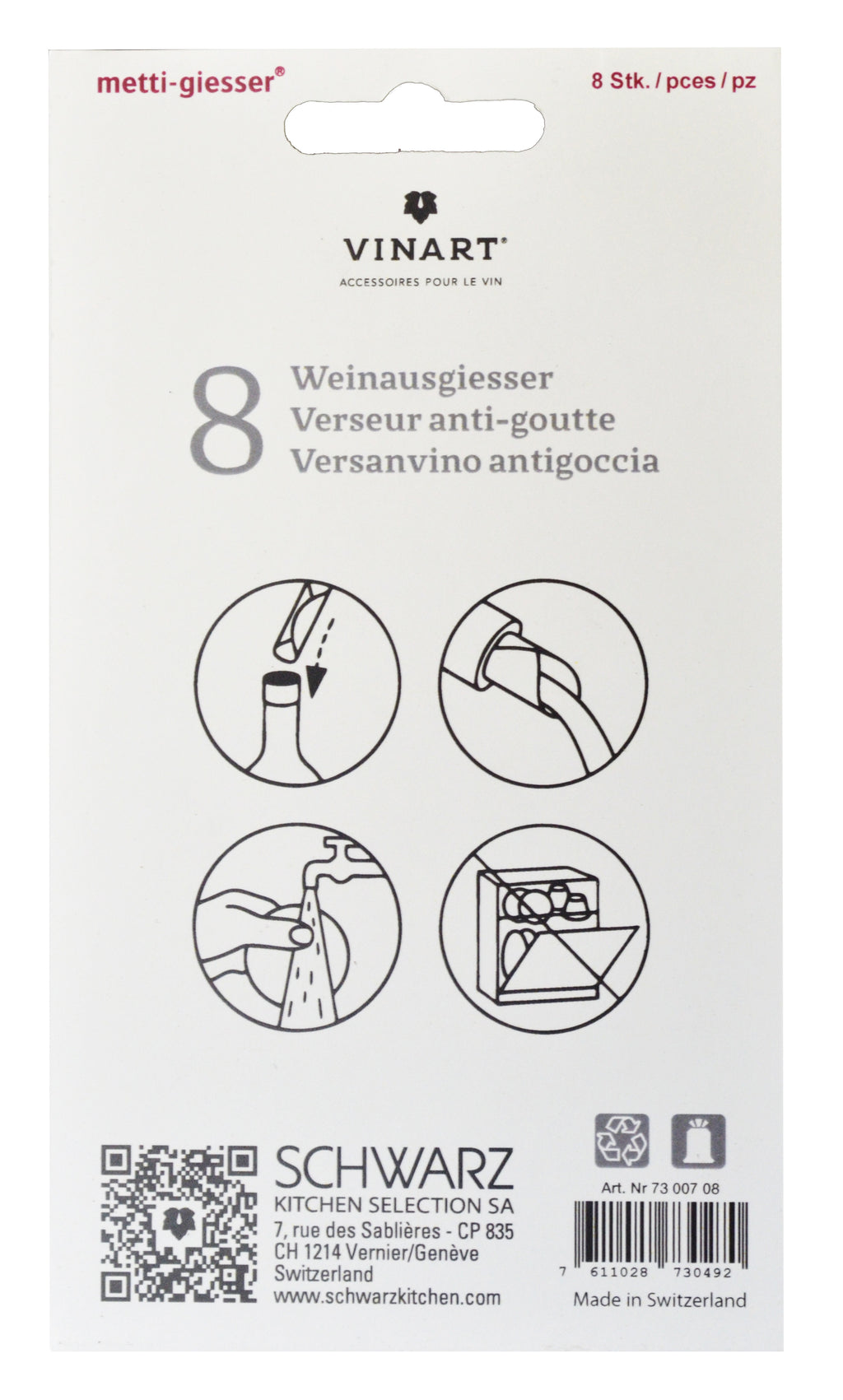 metti-giesser®

8 Stk. / pces / pz

VINART®
ACCESSOIRES POUR LE VIN

8 Weinausgiesser
Verseur anti-goutte
Versanvino antigoccia

SCHWARZ
KITCHEN SELECTION SA
7, rue des Sablières - CP 835
CH 1214 Vernier/Genève
Switzerland
www.schwarzkitchen.com

Art. Nr 73 007 08

7 611028 730492

Made in Switzerland