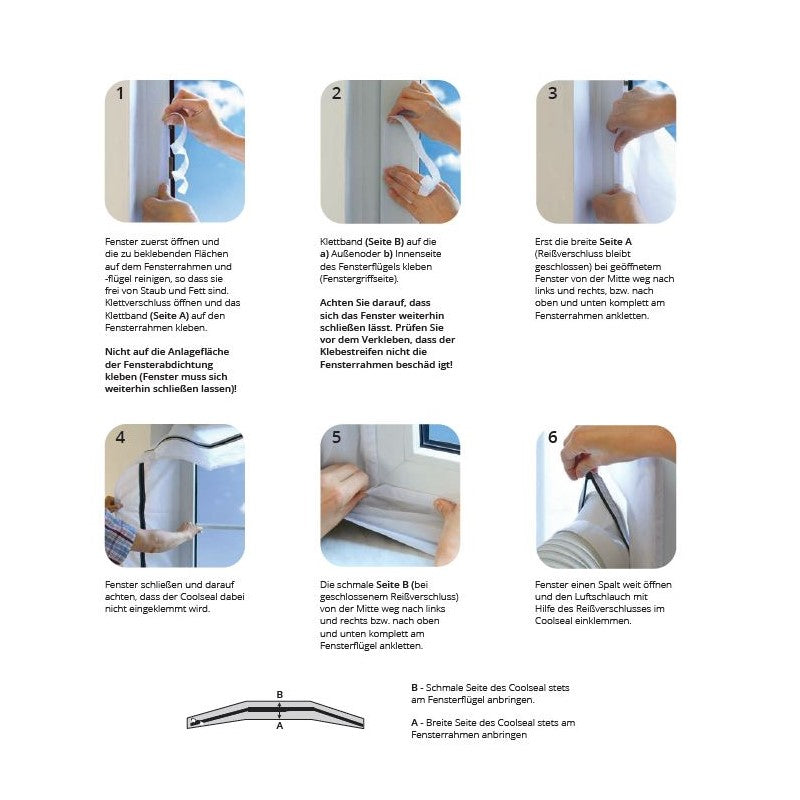 1

Fenster zuerst öffnen und die zu beklebenden Flächen auf dem Fensterrahmen und -flügel reinigen, so dass sie frei von Staub und Fett sind. Klettverschluss öffnen und das Klettband (Seite A) auf den Fensterrahmen kleben.

Nicht auf die Anlagefläche der Fensterabdichtung kleben (Fenster muss sich weiterhin schließen lassen)!

2

Klettband (Seite B) auf die a) Außenoder b) Innenseite des Fensterflügels kleben (Fenstergriffseite).

Achten Sie darauf, dass sich das Fenster weiterhin schließen lässt. Prüfen Sie vor dem Verkleben, dass der Klebestreifen nicht die Fensterrahmen beschäd igt!

3

Erst die breite Seite A (Reißverschluss bleibt geschlossen) bei geöffnetem Fenster von der Mitte weg nach links und rechts, bzw. nach oben und unten komplett am Fensterrahmen ankletten.

4

Fenster schließen und darauf achten, dass der Coolseal dabei nicht eingeklemmt wird.

5

Die schmale Seite B (bei geschlossenem Reißverschluss) von der Mitte weg nach links und rechts bzw. nach oben und unten komplett am Fensterflügel ankletten.

6

Fenster einen Spalt weit öffnen und den Luftschlauch mit Hilfe des Reißverschlusses im Coolseal einklemmen.

B

A

B - Schmale Seite des Coolseal stets am Fensterflügel anbringen.

A - Breite Seite des Coolseal stets am Fensterrahmen anbringen