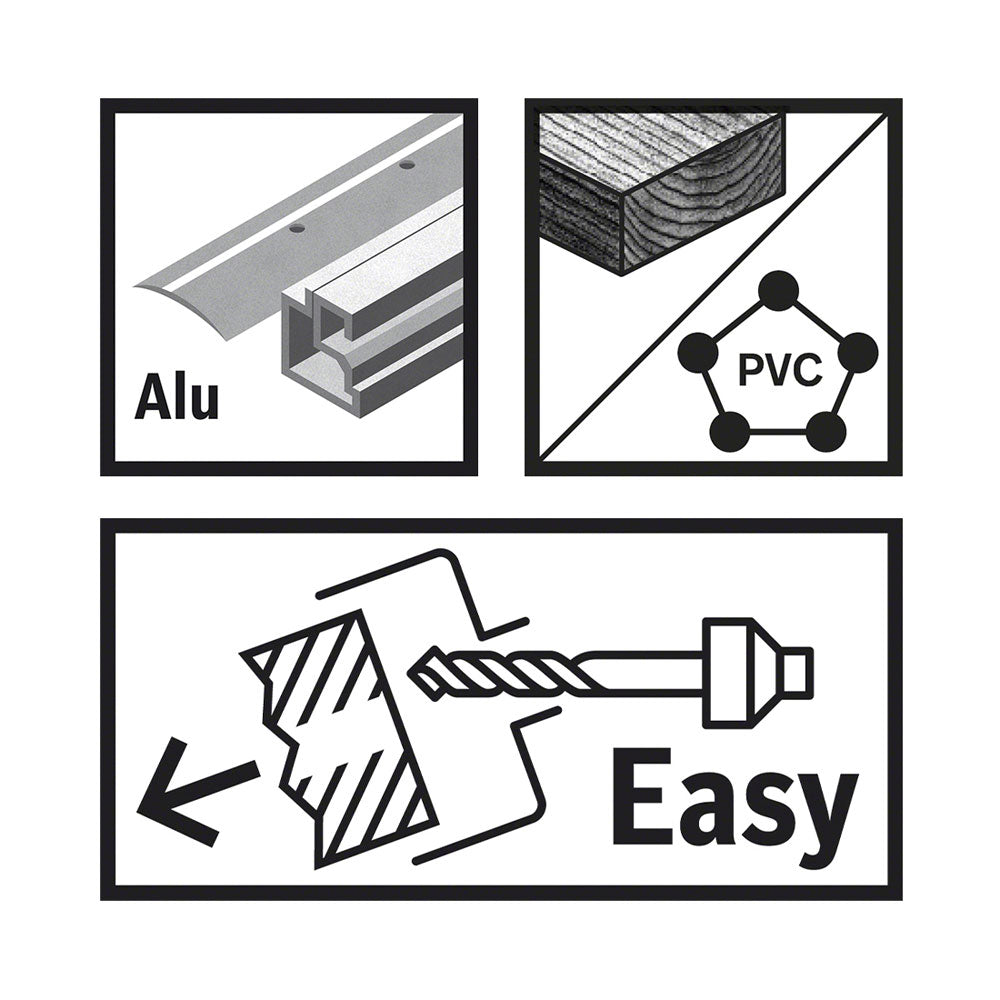 Alu

PVC

Easy