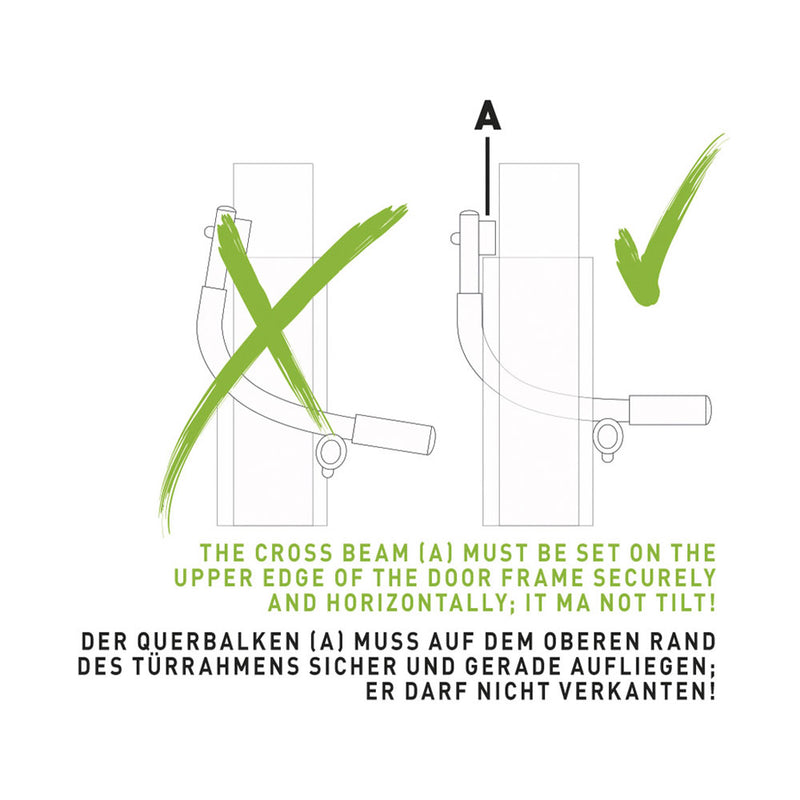 A

THE CROSS BEAM (A) MUST BE SET ON THE UPPER EDGE OF THE DOOR FRAME SECURELY AND HORIZONTALLY; IT MA NOT TILT!

DER QUERBALKEN (A) MUSS AUF DEM OBEREN RAND DES TÜRRAHMENS SICHER UND GERADE AUFLIEGEN; ER DARF NICHT VERKANTEN!