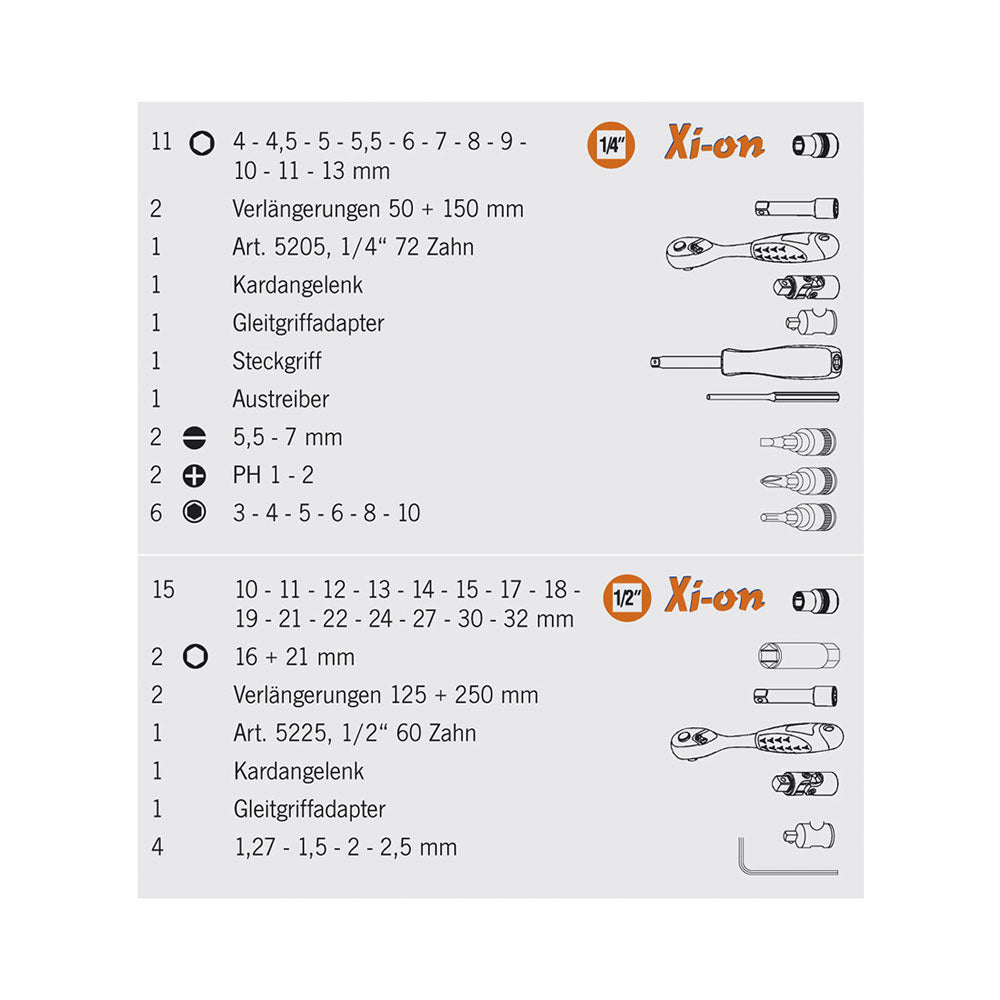 11 4 - 4,5 - 5 - 5,5 - 6 - 7 - 8 - 9 - 10 - 11 - 13 mm

1/4" Xi-on

2 Verlängerungen 50 + 150 mm

1 Art. 5205, 1/4" 72 Zahn

1 Kardangelenk

1 Gleitgriffadapter

1 Steckgriff

1 Austreiber

2 5,5 - 7 mm

2 PH 1 - 2

6 3 - 4 - 5 - 6 - 8 - 10

15 10 - 11 - 12 - 13 - 14 - 15 - 17 - 18 - 19 - 21 - 22 - 24 - 27 - 30 - 32 mm

1/2" Xi-on

2 16 + 21 mm

2 Verlängerungen 125 + 250 mm

1 Art. 5225, 1/2" 60 Zahn

1 Kardangelenk

1 Gleitgriffadapter

4 1,27 - 1,5 - 2 - 2,5 mm