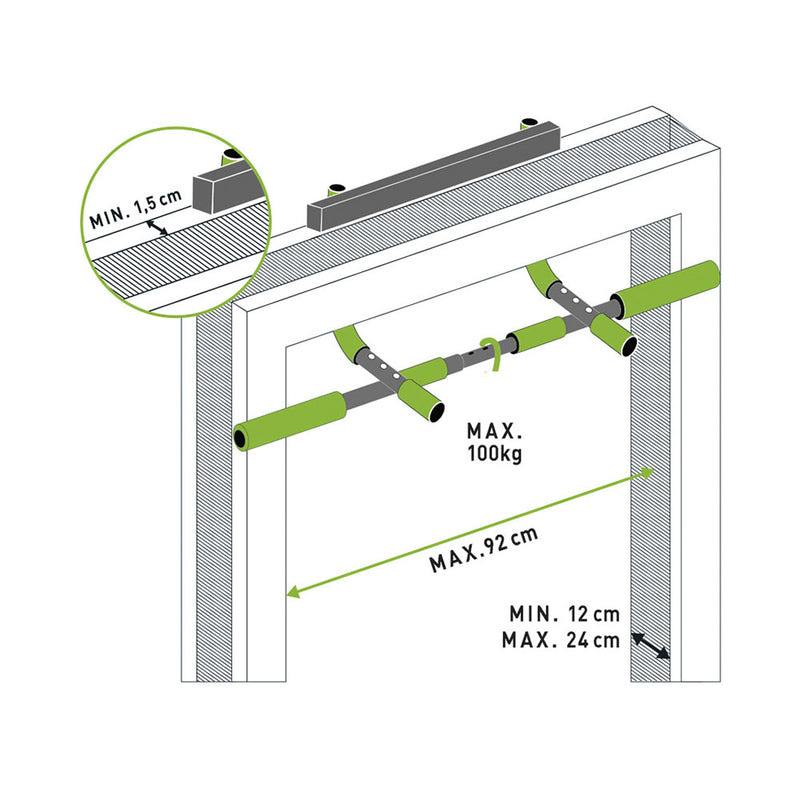 MIN. 1,5 cm

MAX.
100kg

MAX.92 cm

MIN. 12 cm
MAX. 24 cm