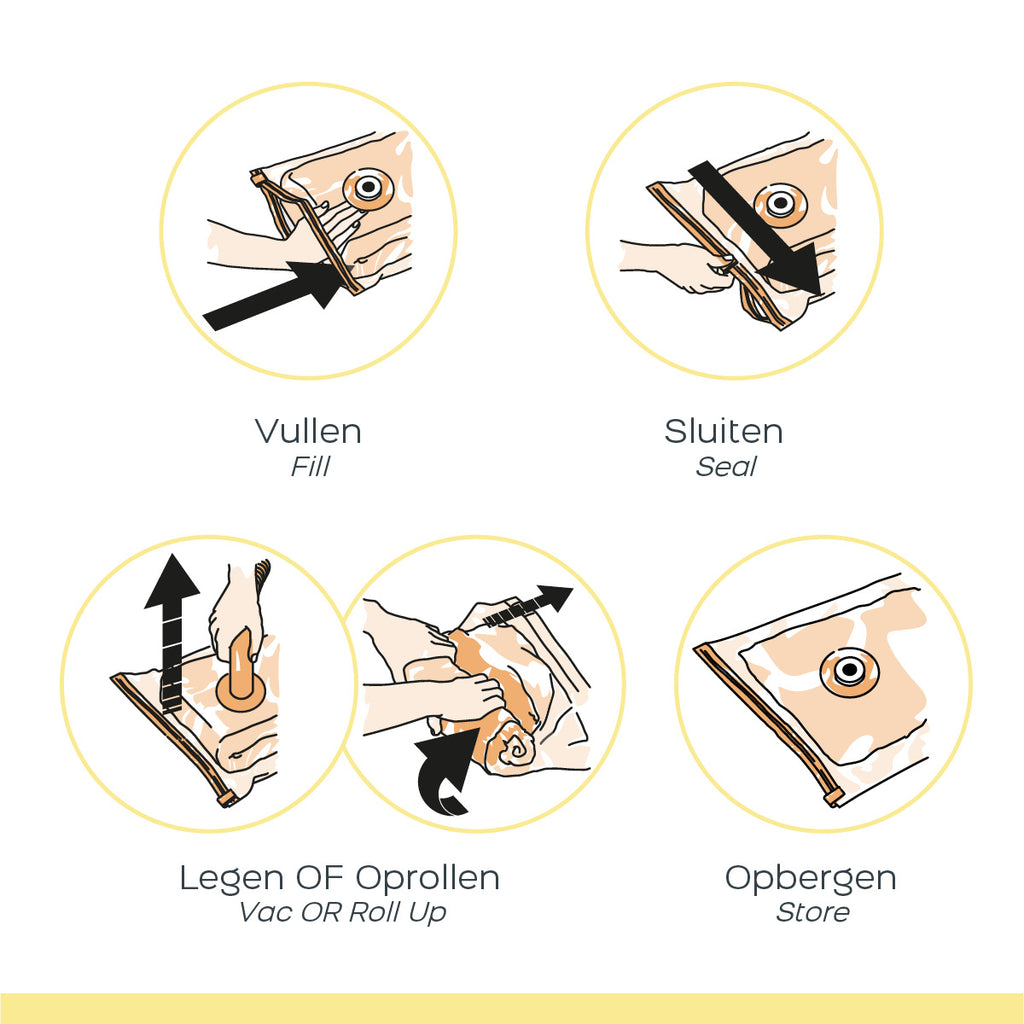 Vullen
Fill

Sluiten
Seal

Legen OF Oprollen
Vac OR Roll Up

Opbergen
Store